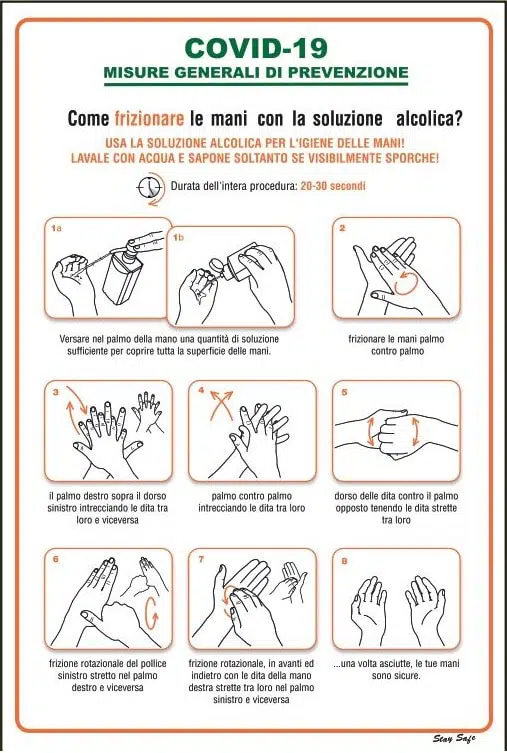 COVID-19
MISURE GENERALI DI PREVENZIONE

Come frizionare le mani con la soluzione alcolica?

USA LA SOLUZIONE ALCOLICA PER L'IGIENE DELLE MANI!
LAVALE CON ACQUA E SAPONE SOLTANTO SE VISIBILMENTE SPORCHE!

Durata dell'intera procedura: 20-30 secondi

1a

1b

Versare nel palmo della mano una quantità di soluzione sufficiente per coprire tutta la superficie delle mani.

2

frizionare le mani palmo contro palmo

3

il palmo destro sopra il dorso sinistro intrecciando le dita tra loro e viceversa

4

palmo contro palmo intrecciando le dita tra loro

5

dorso delle dita contro il palmo opposto tenendo le dita strette tra loro

6

frizione rotazionale del pollice sinistro stretto nel palmo destro e viceversa

7

frizione rotazionale, in avanti ed indietro con le dita della mano destra strette tra loro nel palmo sinistro e viceversa

8

...una volta asciutte, le tue mani sono sicure.

Stay Safe